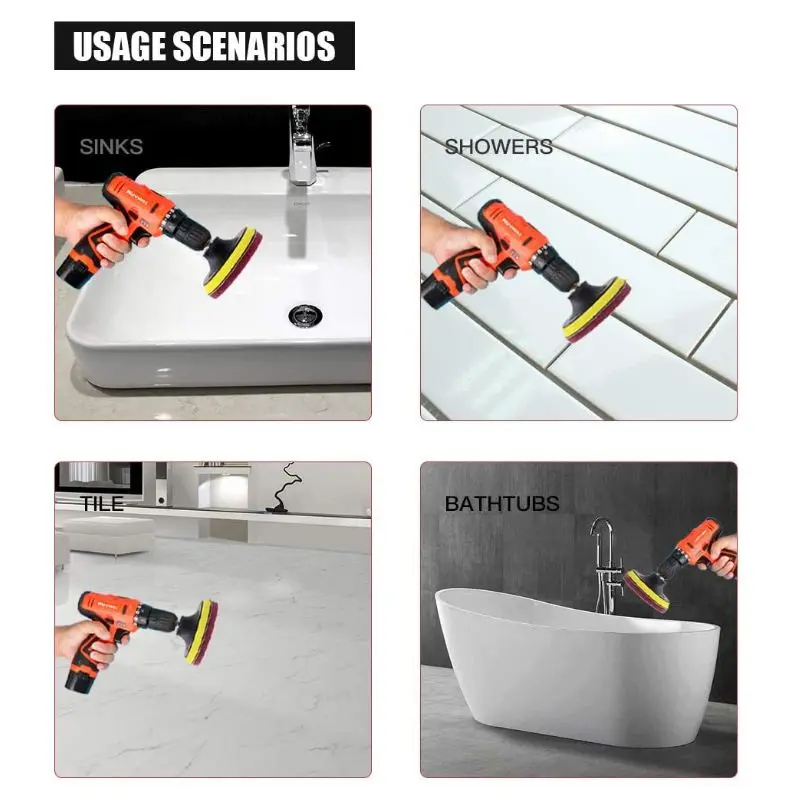 USAGE SCENARIOS

SINKS

SHOWERS

TILE

BATHTUBS