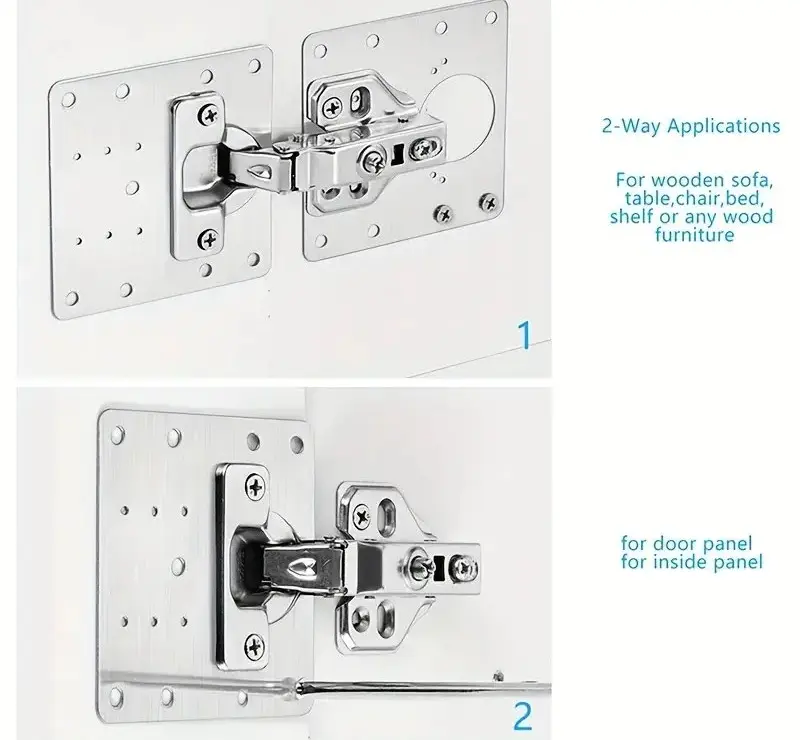 2-Way Applications

For wooden sofa, table,chair,bed, shelf or any wood furniture

1

for door panel
for inside panel

2