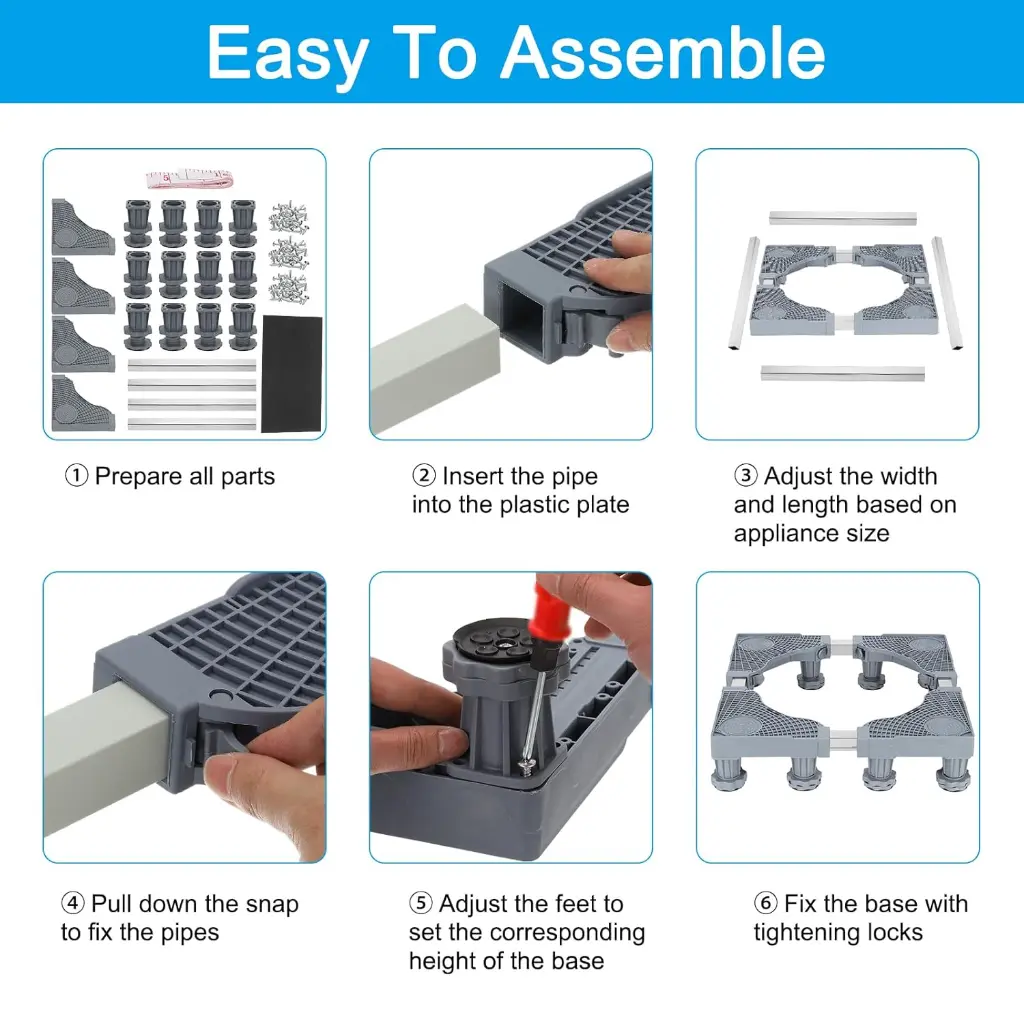 Easy To Assemble

① Prepare all parts

② Insert the pipe into the plastic plate

③ Adjust the width and length based on appliance size

④ Pull down the snap to fix the pipes

⑤ Adjust the feet to set the corresponding height of the base

⑥ Fix the base with tightening locks